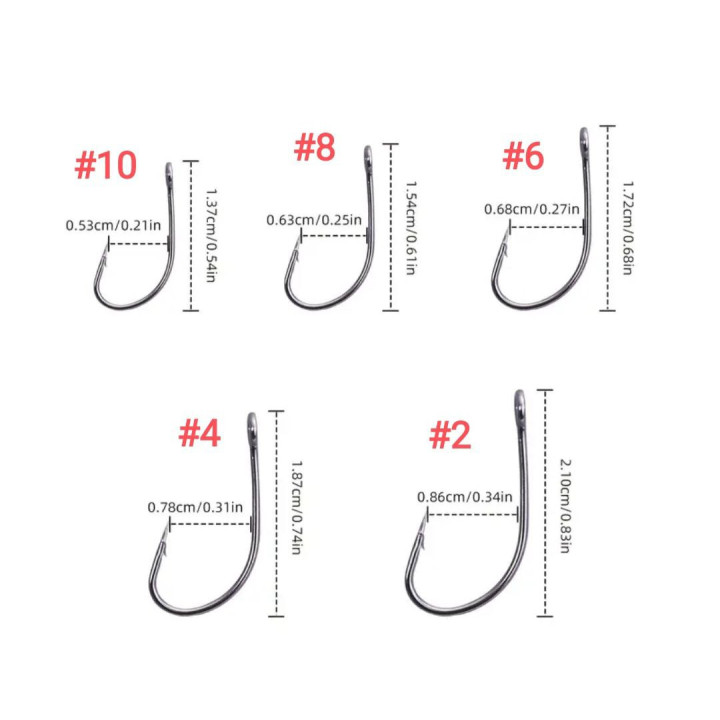 #10
0.53cm/0.21in
1.37cm/0.54in

#8
0.63cm/0.25in
1.54cm/0.61in

#6
0.68cm/0.27in
1.72cm/0.68in

#4
0.78cm/0.31in
1.87cm/0.74in

#2
0.86cm/0.34in
2.10cm/0.83in