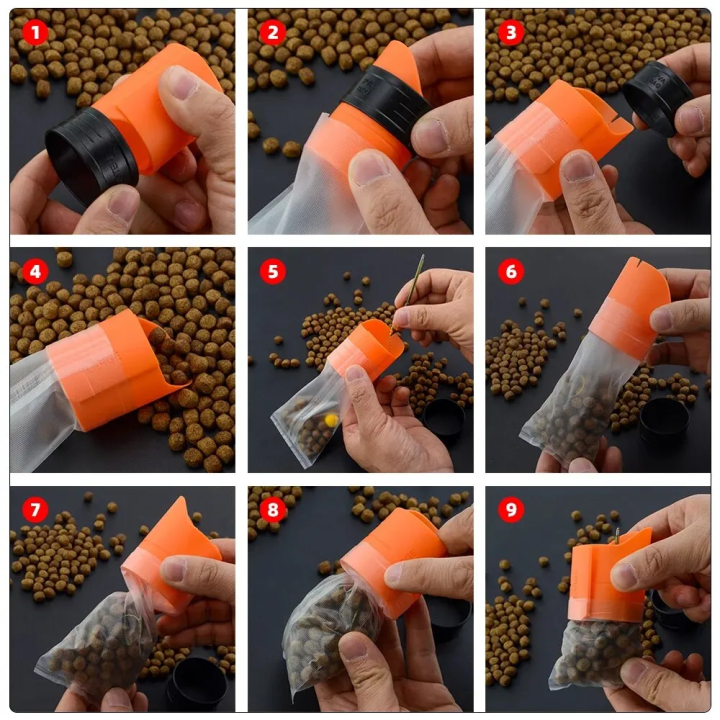 1
2
3
4
5
6
7
8
9